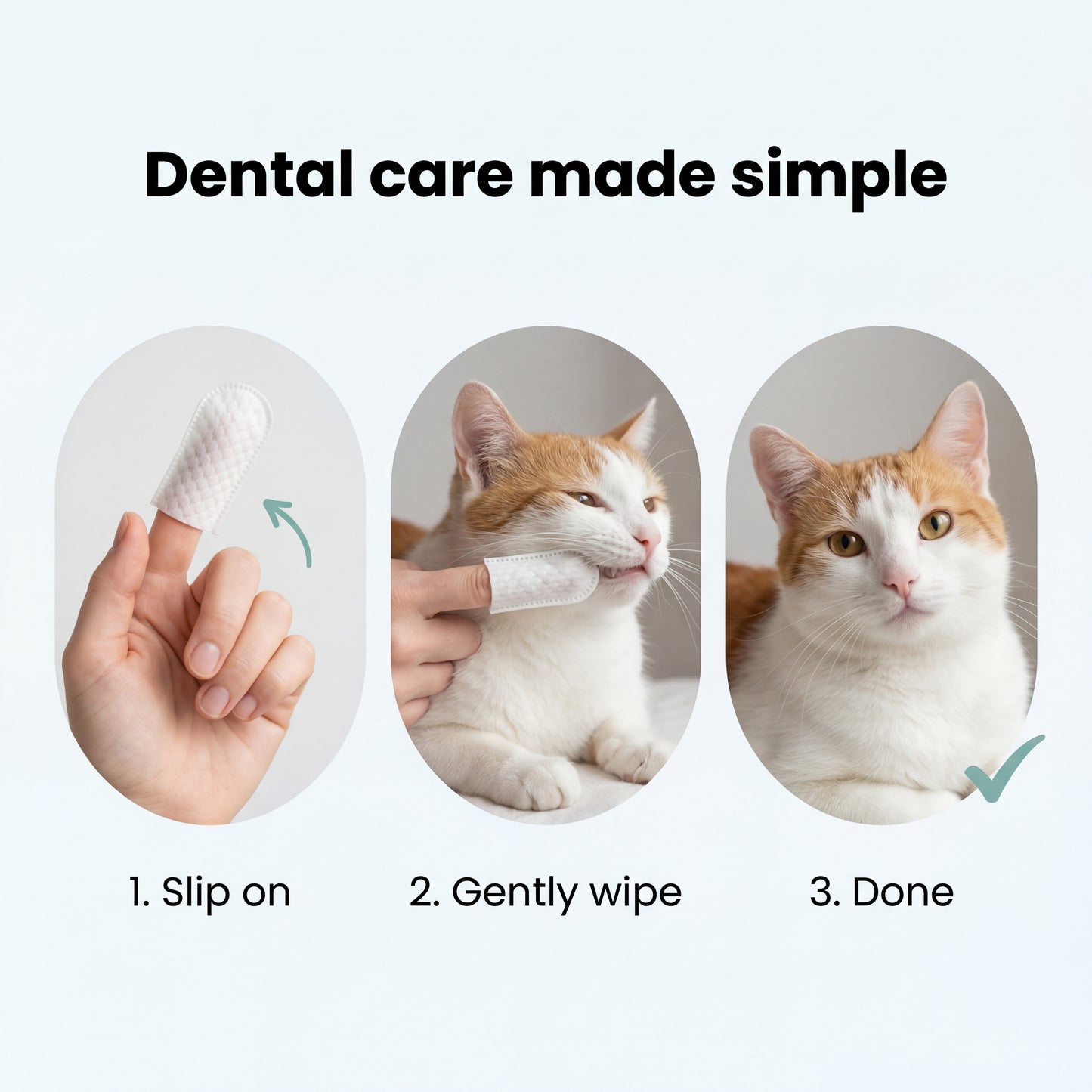 Dental care made simple

1. Slip on

2. Gently wipe

3. Done